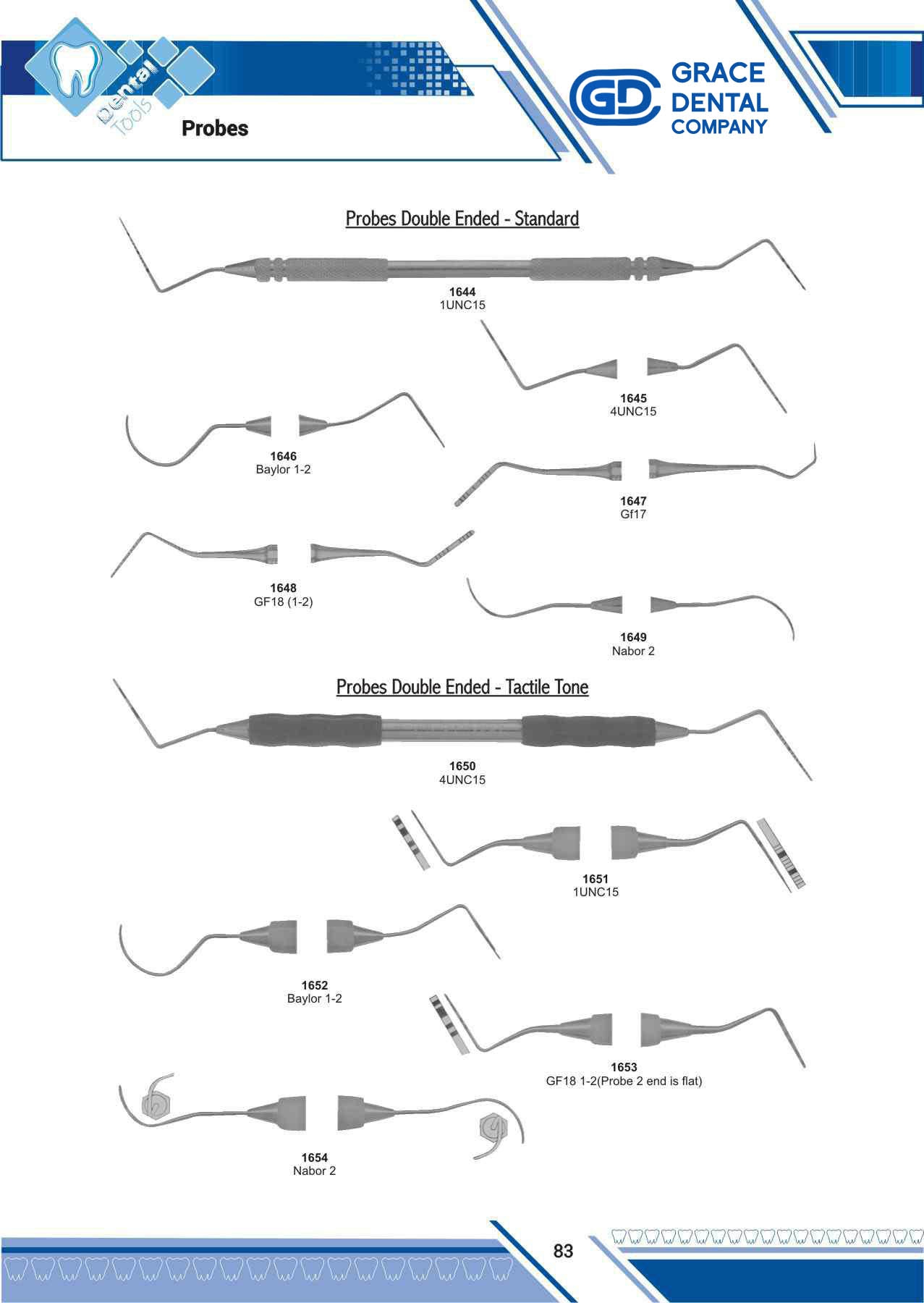 Dental Tools

Probes

GD GRACE DENTAL COMPANY

Probes Double Ended - Standard

1644
1UNC15

1645
4UNC15

1646
Baylor 1-2

1647
Gf17

1648
GF18 (1-2)

1649
Nabor 2

Probes Double Ended - Tactile Tone

1650
4UNC15

1651
1UNC15

1652
Baylor 1-2

1653
GF18 1-2(Probe 2 end is flat)

1654
Nabor 2

83