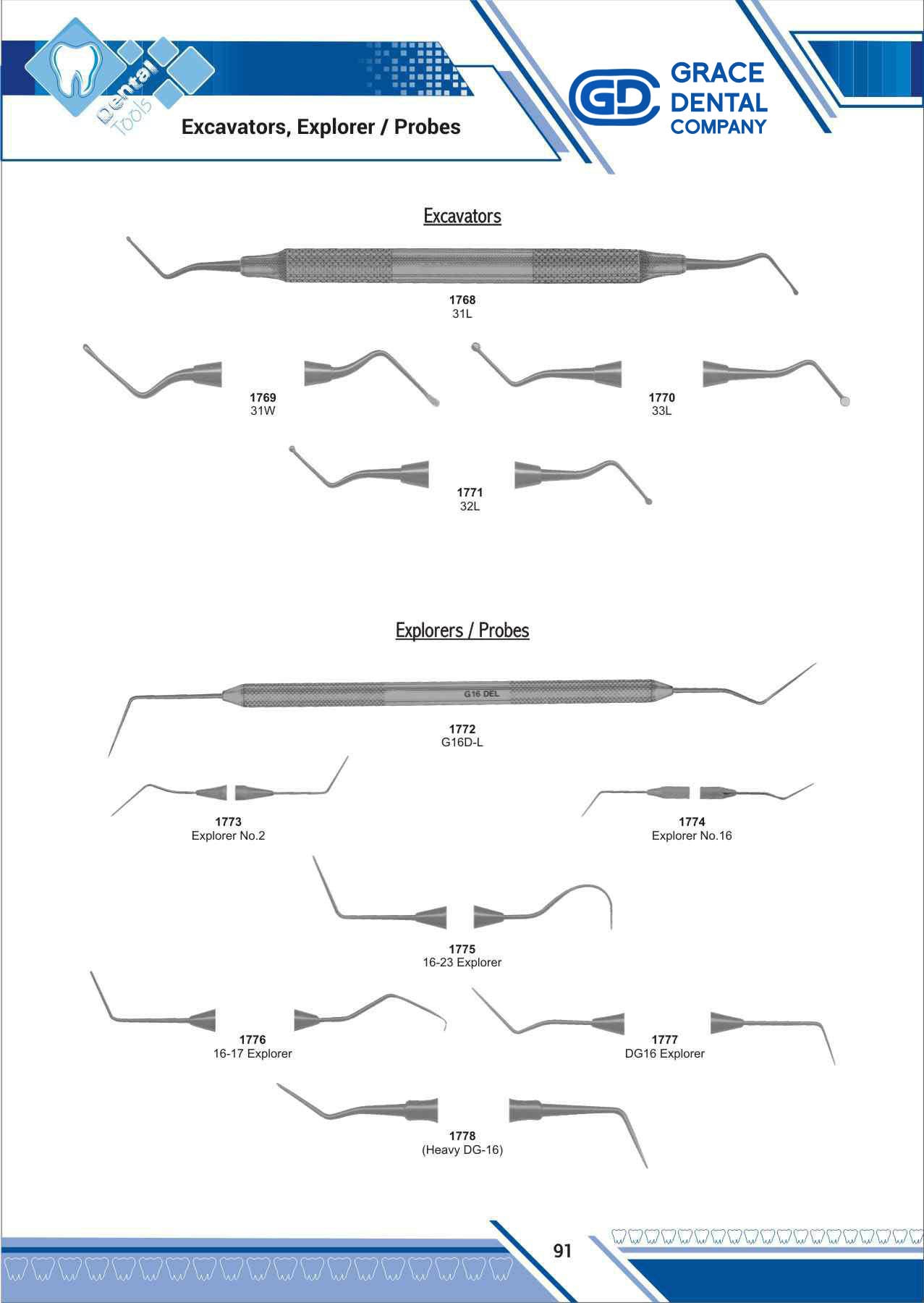 Dental Tools

Excavators, Explorer / Probes

GD GRACE DENTAL COMPANY

Excavators

1768
31L

1769
31W

1770
33L

1771
32L

Explorers / Probes

G16 DEL

1772
G16D-L

1773
Explorer No.2

1774
Explorer No.16

1775
16-23 Explorer

1776
16-17 Explorer

1777
DG16 Explorer

1778
(Heavy DG-16)

91