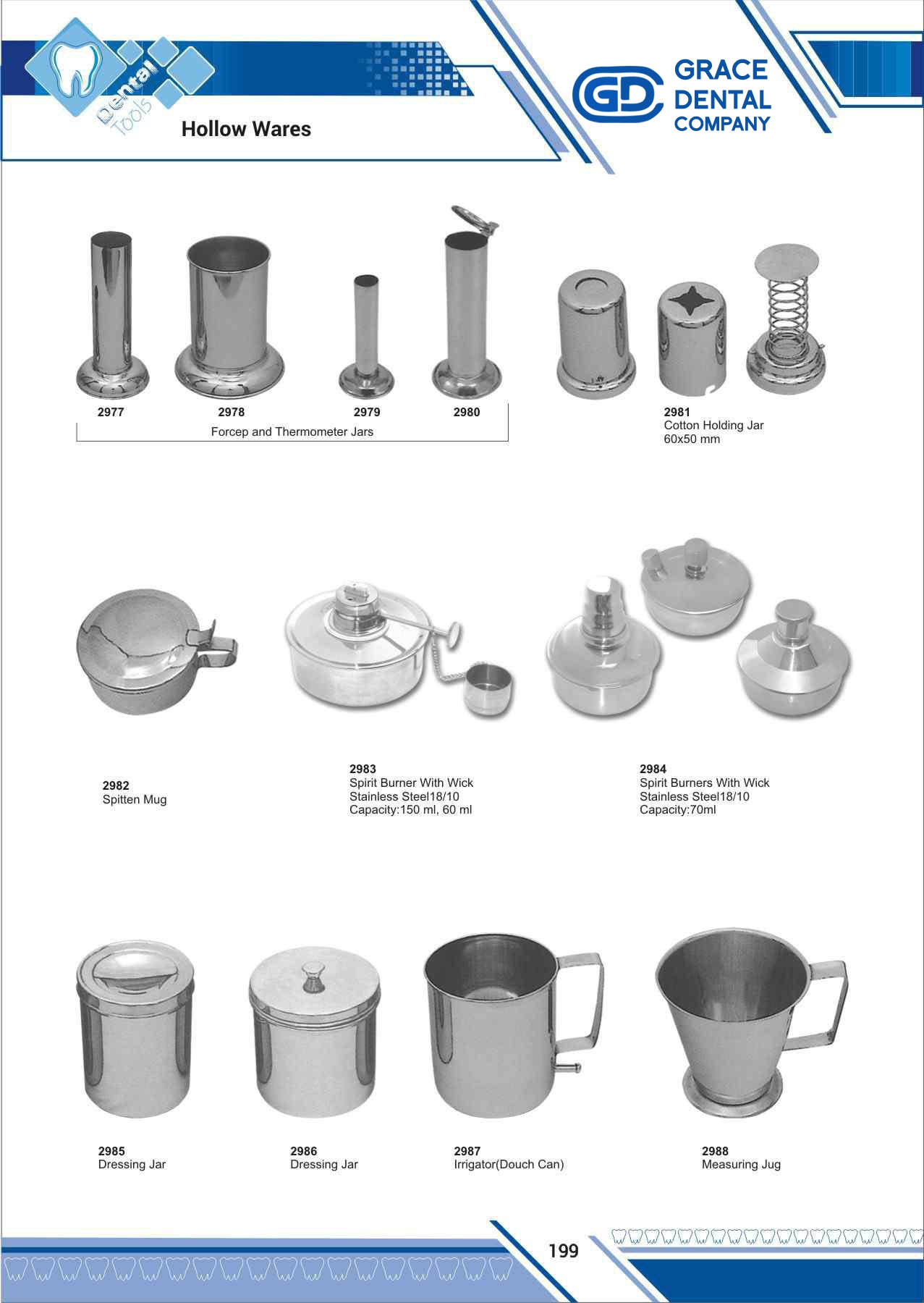 Dental Tools

Hollow Wares

GD GRACE DENTAL COMPANY

2977 2978 2979 2980
Forcep and Thermometer Jars

2981
Cotton Holding Jar
60x50 mm

2982
Spitten Mug

2983
Spirit Burner With Wick
Stainless Steel18/10
Capacity:150 ml, 60 ml

2984
Spirit Burners With Wick
Stainless Steel18/10
Capacity:70ml

2985
Dressing Jar

2986
Dressing Jar

2987
Irrigator(Douch Can)

2988
Measuring Jug

199