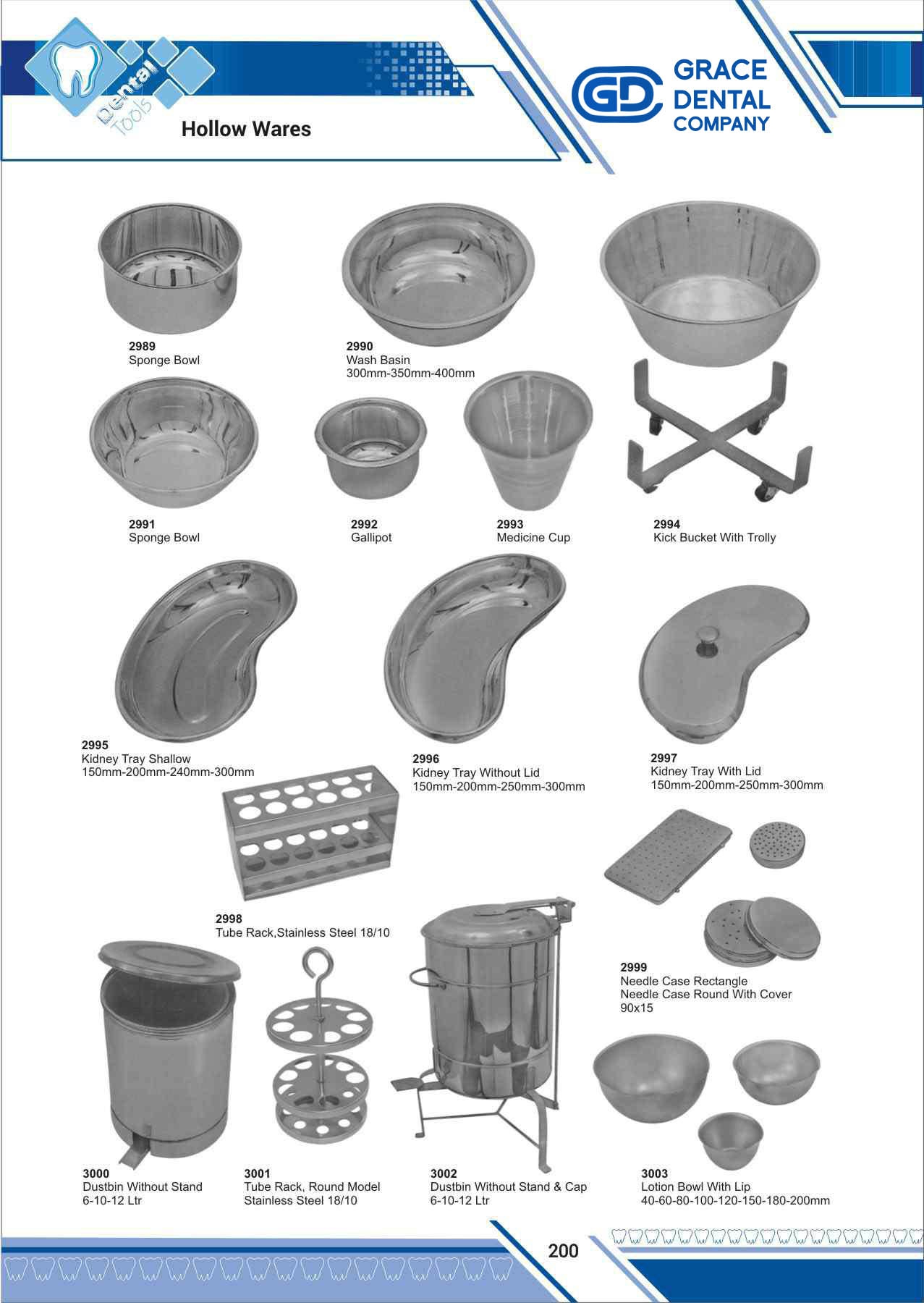 Dental Tools

Hollow Wares

GD GRACE DENTAL COMPANY

2989
Sponge Bowl

2990
Wash Basin
300mm-350mm-400mm

2991
Sponge Bowl

2992
Gallipot

2993
Medicine Cup

2994
Kick Bucket With Trolly

2995
Kidney Tray Shallow
150mm-200mm-240mm-300mm

2996
Kidney Tray Without Lid
150mm-200mm-250mm-300mm

2997
Kidney Tray With Lid
150mm-200mm-250mm-300mm

2998
Tube Rack,Stainless Steel 18/10

2999
Needle Case Rectangle
Needle Case Round With Cover
90x15

3000
Dustbin Without Stand
6-10-12 Ltr

3001
Tube Rack, Round Model
Stainless Steel 18/10

3002
Dustbin Without Stand & Cap
6-10-12 Ltr

3003
Lotion Bowl With Lip
40-60-80-100-120-150-180-200mm

200